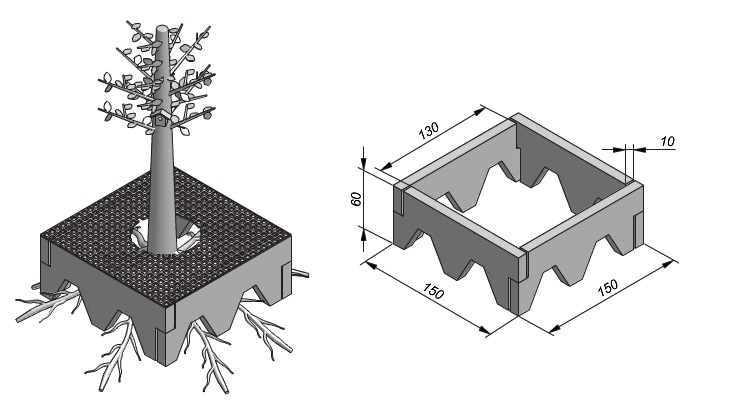 130
10
60
150
150