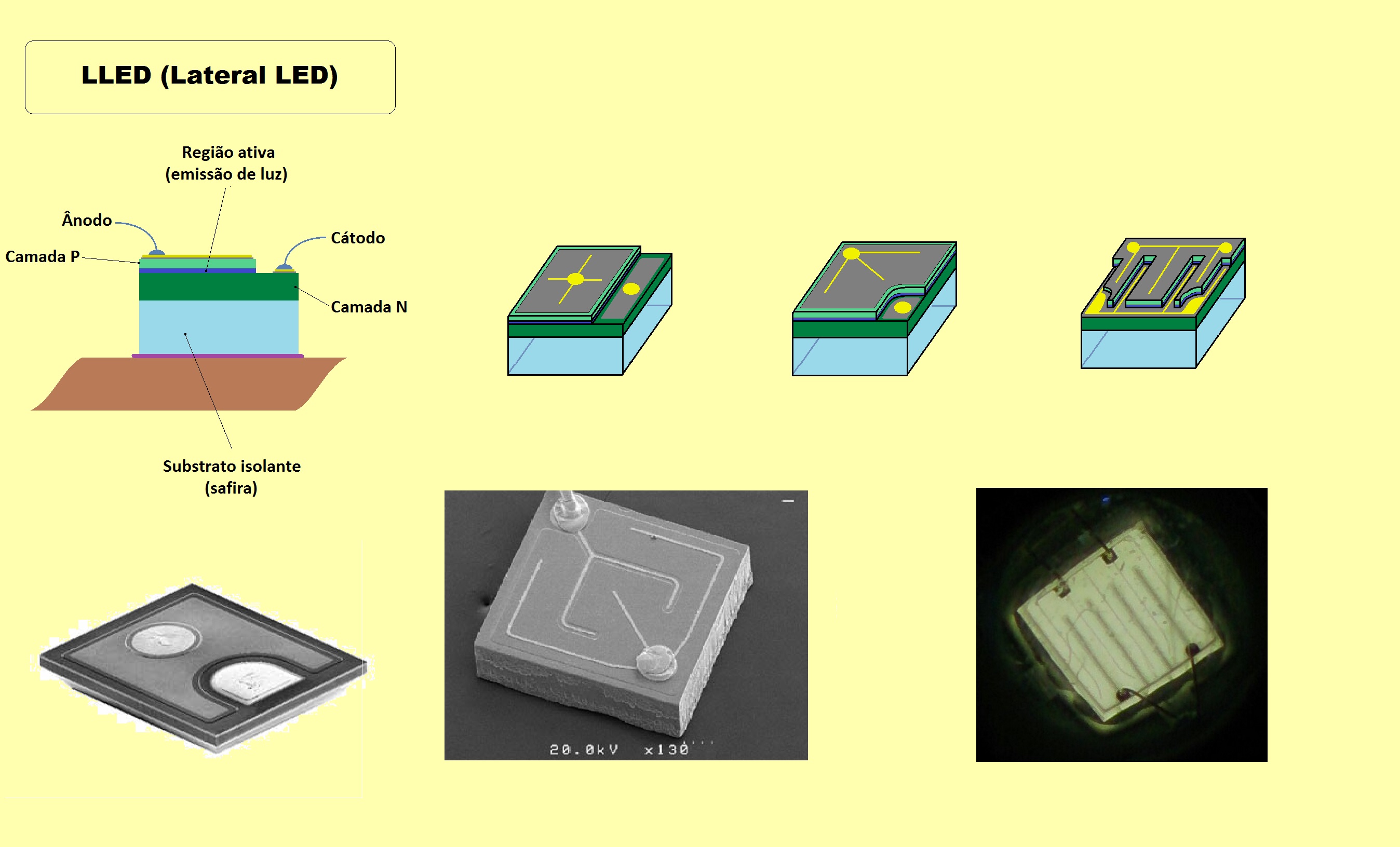 LLED (Lateral LED)

Região ativa
(emissão de luz)

Ânodo

Cátodo

Camada P

Camada N

Substrato isolante
(safira)

20.0kV x130