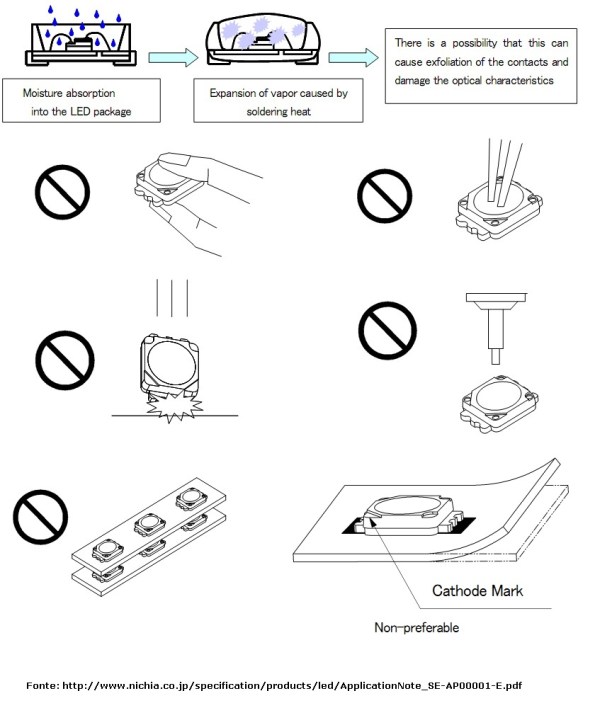 Moisture absorption into the LED package

Expansion of vapor caused by soldering heat

There is a possibility that this can cause exfoliation of the contacts and damage the optical characteristics

Cathode Mark

Non-preferable

Fonte: http://www.nichia.co.jp/specification/products/led/ApplicationNote_SE-AP00001-E.pdf